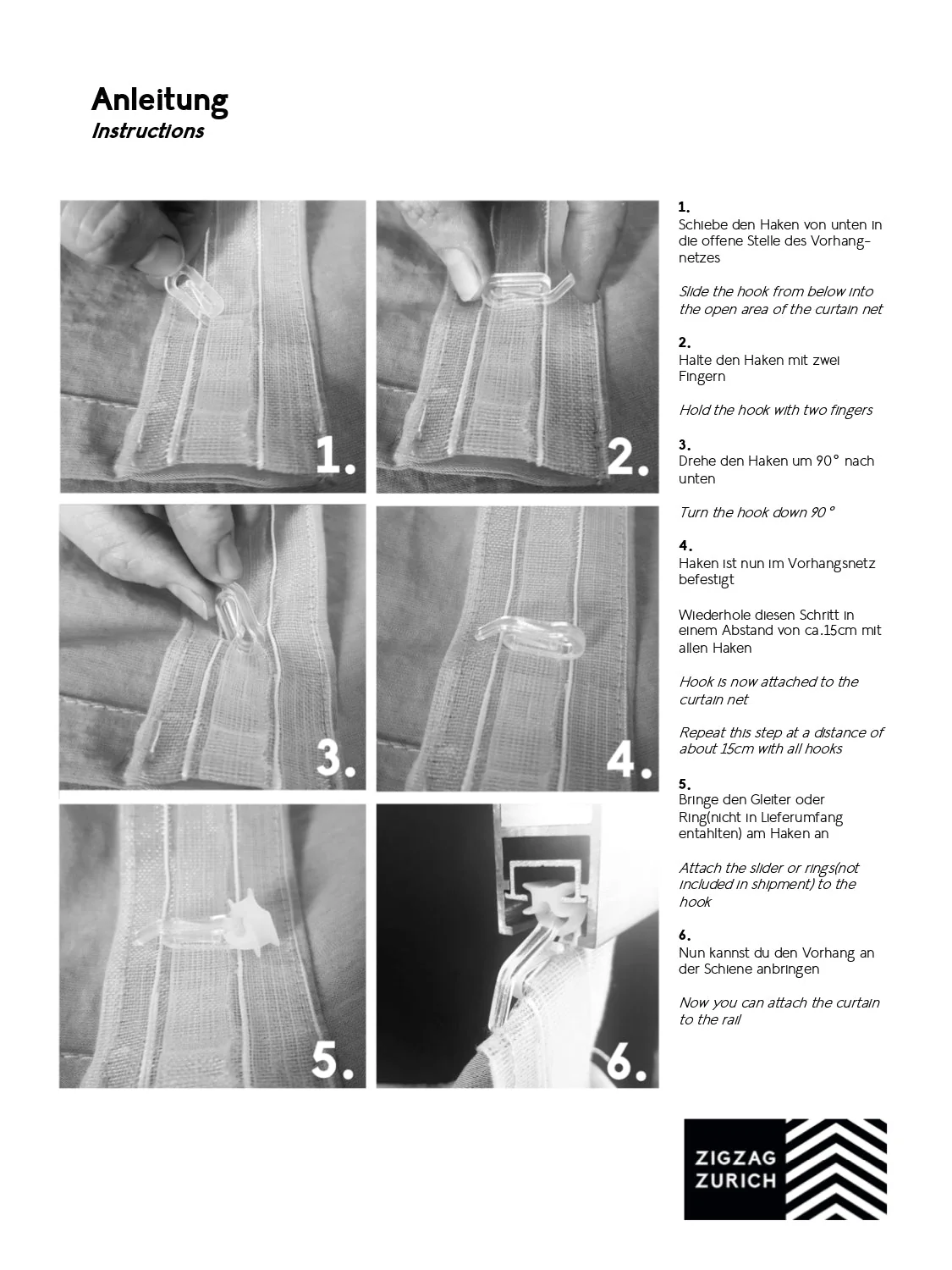 Anleitung
Instructions

1.

2.

3.

4.

5.

6.

1.
Schiebe den Haken von unten in die offene Stelle des Vorhangnetzes

Slide the hook from below into the open area of the curtain net

2.
Halte den Haken mit zwei Fingern

Hold the hook with two fingers

3.
Drehe den Haken um 90° nach unten

Turn the hook down 90°

4.
Haken ist nun im Vorhangsnetz befestigt

Wiederhole diesen Schritt in einem Abstand von ca.15cm mit allen Haken

Hook is now attached to the curtain net

Repeat this step at a distance of about 15cm with all hooks

5.
Bringe den Gleiter oder Ring(nicht in Lieferumfang entahlten) am Haken an

Attach the slider or rings(not included in shipment) to the hook

6.
Nun kannst du den Vorhang an der Schiene anbringen

Now you can attach the curtain to the rail

ZIGZAG
ZURICH